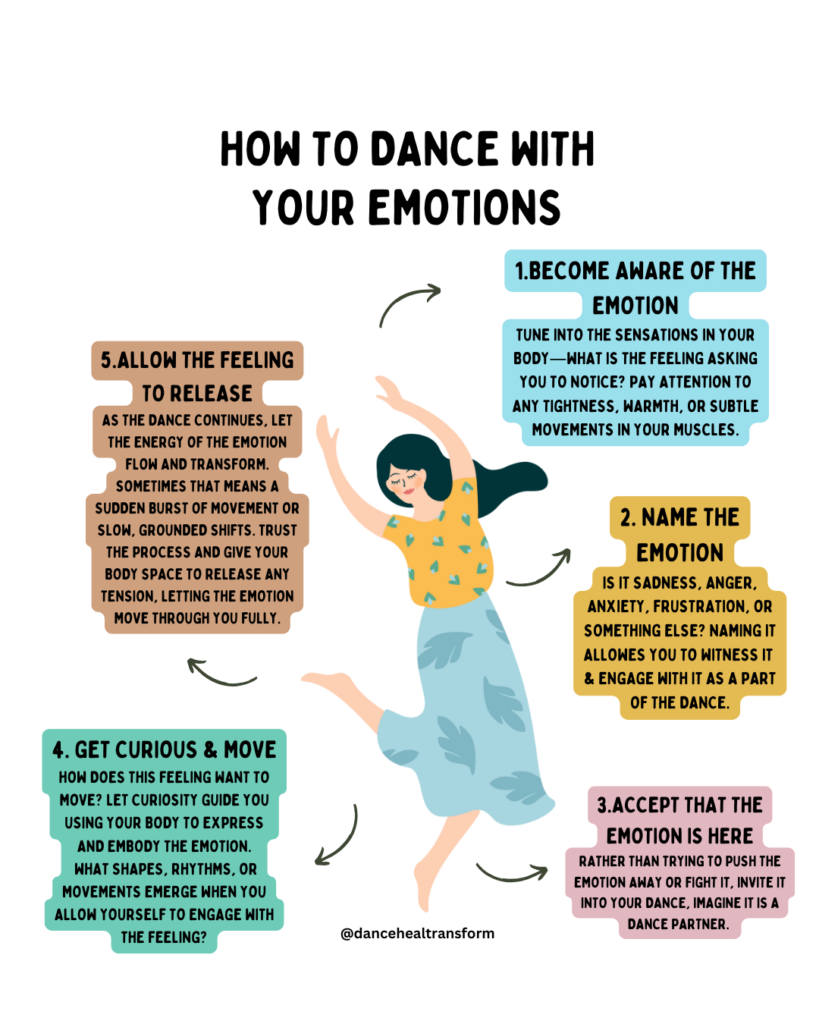 HOW TO DANCE WITH YOUR EMOTIONS

1.BECOME AWARE OF THE EMOTION
TUNE INTO THE SENSATIONS IN YOUR BODY—WHAT IS THE FEELING ASKING YOU TO NOTICE? PAY ATTENTION TO ANY TIGHTNESS, WARMTH, OR SUBTLE MOVEMENTS IN YOUR MUSCLES.

2. NAME THE EMOTION
IS IT SADNESS, ANGER, ANXIETY, FRUSTRATION, OR SOMETHING ELSE? NAMING IT ALLOWES YOU TO WITNESS IT & ENGAGE WITH IT AS A PART OF THE DANCE.

3.ACCEPT THAT THE EMOTION IS HERE
RATHER THAN TRYING TO PUSH THE EMOTION AWAY OR FIGHT IT, INVITE IT INTO YOUR DANCE, IMAGINE IT IS A DANCE PARTNER.

4. GET CURIOUS & MOVE
HOW DOES THIS FEELING WANT TO MOVE? LET CURIOSITY GUIDE YOU USING YOUR BODY TO EXPRESS AND EMBODY THE EMOTION. WHAT SHAPES, RHYTHMS, OR MOVEMENTS EMERGE WHEN YOU ALLOW YOURSELF TO ENGAGE WITH THE FEELING?

5.ALLOW THE FEELING TO RELEASE
AS THE DANCE CONTINUES, LET THE ENERGY OF THE EMOTION FLOW AND TRANSFORM. SOMETIMES THAT MEANS A SUDDEN BURST OF MOVEMENT OR SLOW, GROUNDED SHIFTS. TRUST THE PROCESS AND GIVE YOUR BODY SPACE TO RELEASE ANY TENSION, LETTING THE EMOTION MOVE THROUGH YOU FULLY.

@dancehealtransform