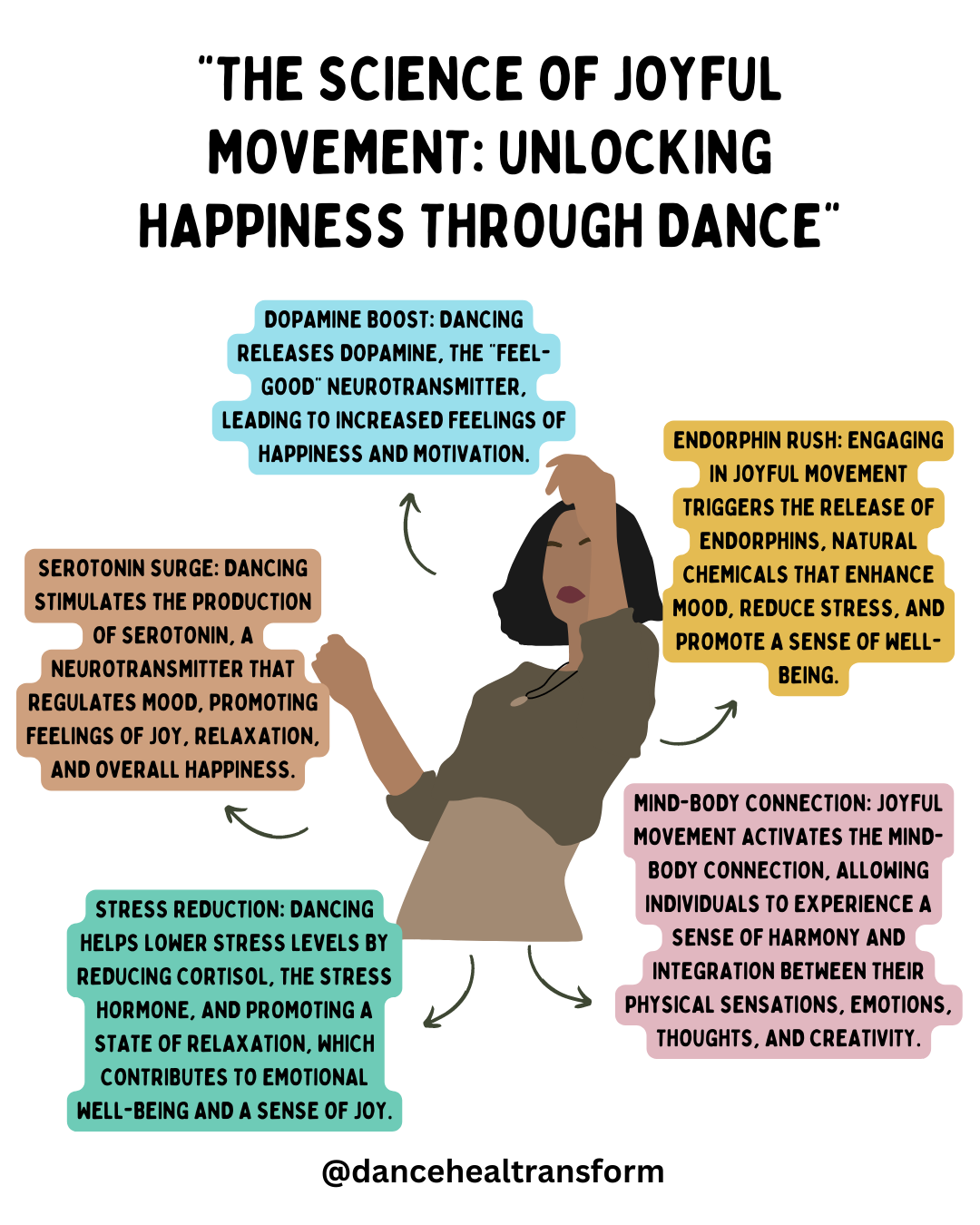 "THE SCIENCE OF JOYFUL MOVEMENT: UNLOCKING HAPPINESS THROUGH DANCE"

DOPAMINE BOOST: DANCING RELEASES DOPAMINE, THE "FEEL-GOOD" NEUROTRANSMITTER, LEADING TO INCREASED FEELINGS OF HAPPINESS AND MOTIVATION.

ENDORPHIN RUSH: ENGAGING IN JOYFUL MOVEMENT TRIGGERS THE RELEASE OF ENDORPHINS, NATURAL CHEMICALS THAT ENHANCE MOOD, REDUCE STRESS, AND PROMOTE A SENSE OF WELL-BEING.

SEROTONIN SURGE: DANCING STIMULATES THE PRODUCTION OF SEROTONIN, A NEUROTRANSMITTER THAT REGULATES MOOD, PROMOTING FEELINGS OF JOY, RELAXATION, AND OVERALL HAPPINESS.

MIND-BODY CONNECTION: JOYFUL MOVEMENT ACTIVATES THE MIND-BODY CONNECTION, ALLOWING INDIVIDUALS TO EXPERIENCE A SENSE OF HARMONY AND INTEGRATION BETWEEN THEIR PHYSICAL SENSATIONS, EMOTIONS, THOUGHTS, AND CREATIVITY.

STRESS REDUCTION: DANCING HELPS LOWER STRESS LEVELS BY REDUCING CORTISOL, THE STRESS HORMONE, AND PROMOTING A STATE OF RELAXATION, WHICH CONTRIBUTES TO EMOTIONAL WELL-BEING AND A SENSE OF JOY.

@dancehealtransform